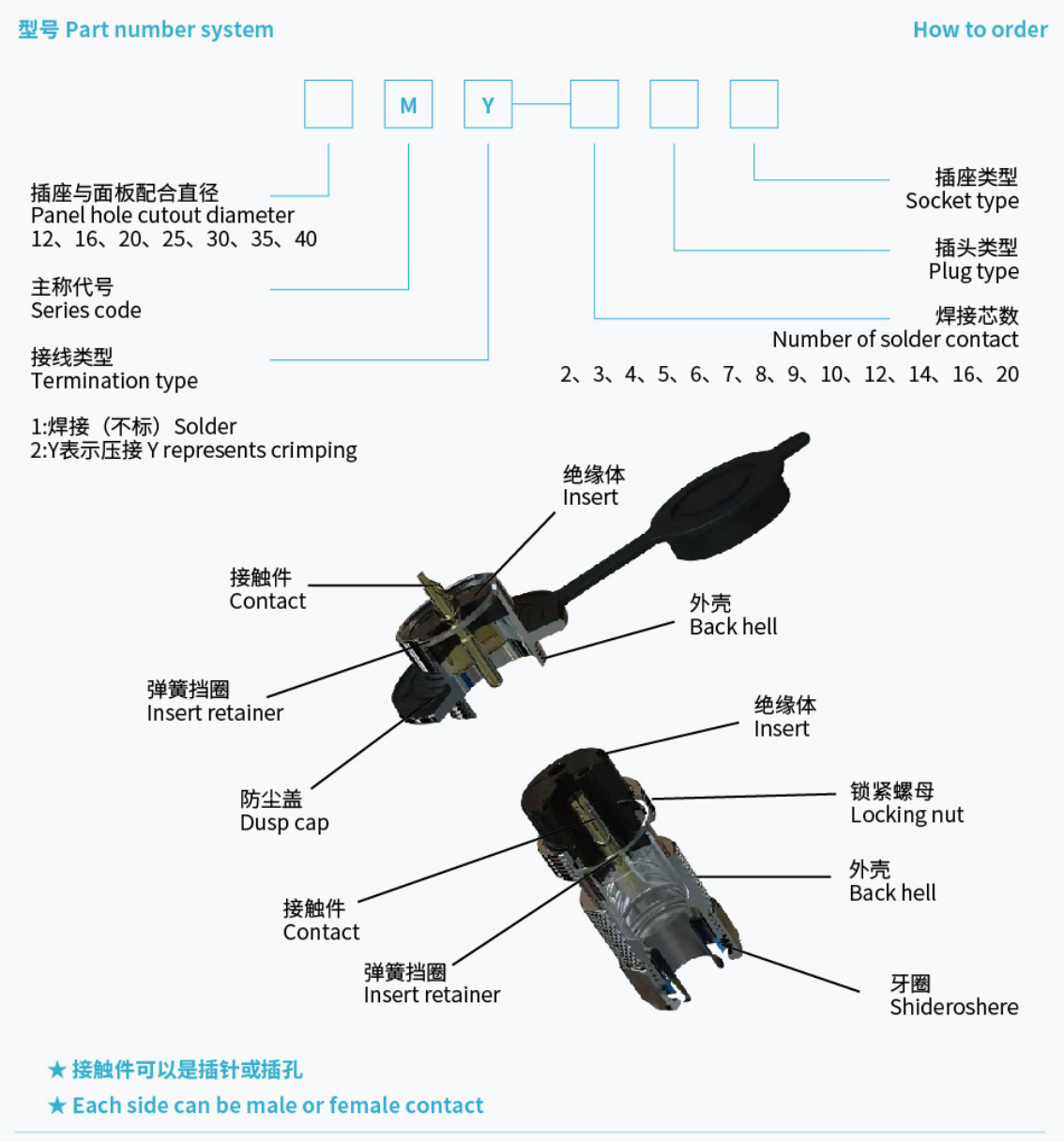 型号 Part number system

How to order

M Y

插座与面板配合直径
Panel hole cutout diameter
12、16、20、25、30、35、40

主称代号
Series code

接线类型
Termination type

1:焊接（不标）Solder
2:Y表示压接 Y represents crimping

插座类型
Socket type

插头类型
Plug type

焊接芯数
Number of solder contact

2、3、4、5、6、7、8、9、10、12、14、16、20

绝缘体
Insert

接触件
Contact

外壳
Back hell

弹簧挡圈
Insert retainer

防尘盖
Dusp cap

绝缘体
Insert

锁紧螺母
Locking nut

外壳
Back hell

接触件
Contact

弹簧挡圈
Insert retainer

牙圈
Shideroshere

★ 接触件可以是插针或插孔
★ Each side can be male or female contact